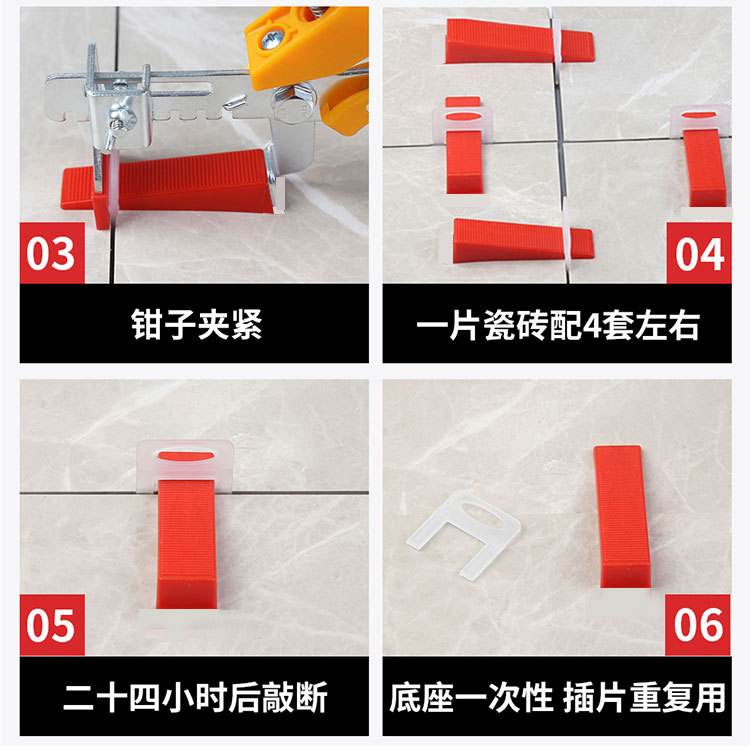 03

钳子夹紧

04

一片瓷砖配4套左右

05

二十四小时后敲断

06

底座一次性 插片重复用